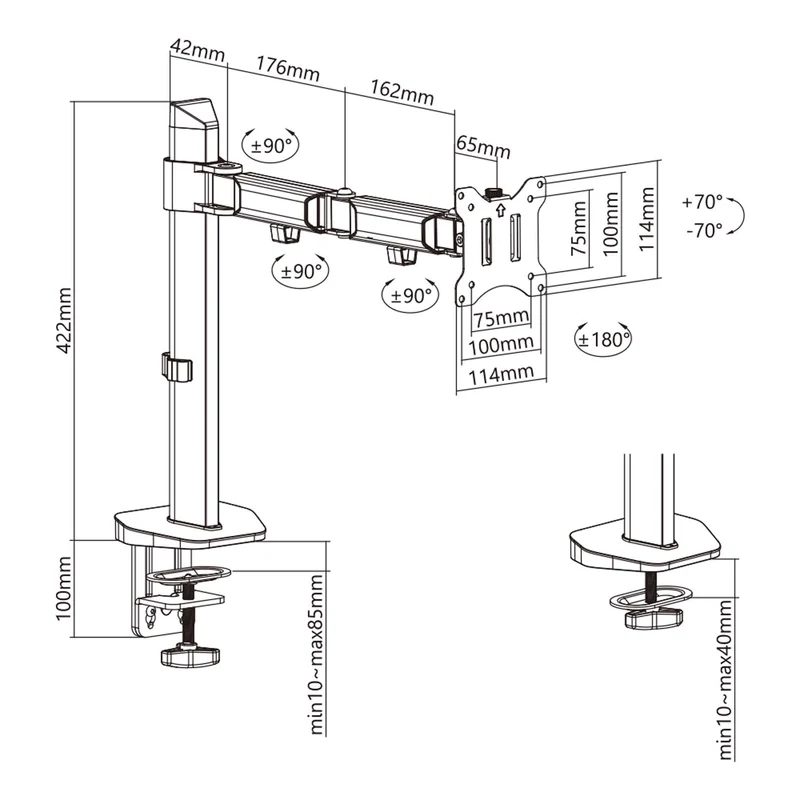 42mm
176mm
162mm
65mm
±90°
±90°
±90°
75mm
100mm
114mm
+70°
-70°
75mm
100mm
114mm
±180°
422mm
100mm
min10~max85mm
min10~max40mm